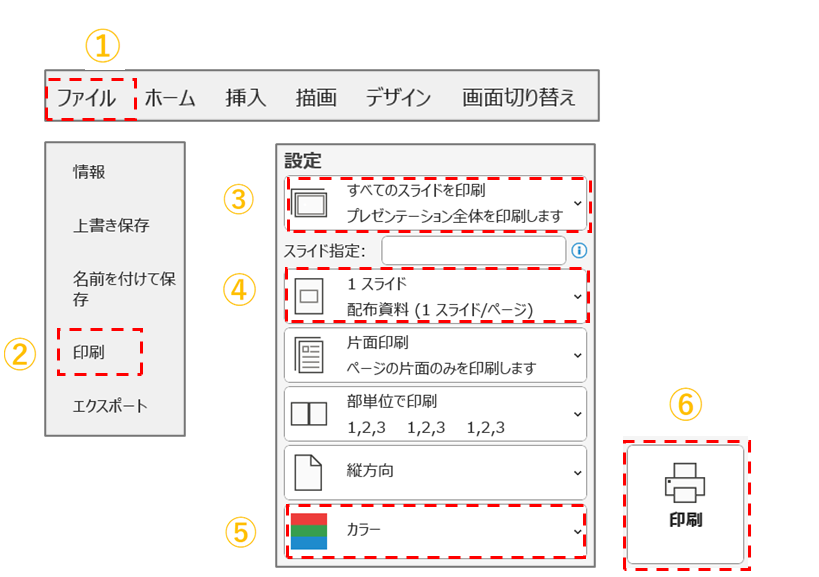 ①

ファイル ホーム 挿入 描画 デザイン 画面切り替え

情報

上書き保存

名前を付けて保存

② 印刷

エクスポート

設定

③ すべてのスライドを印刷
プレゼンテーション全体を印刷します

スライド指定:

④ 1 スライド
配布資料 (1 スライド/ページ)

片面印刷
ページの片面のみを印刷します

部単位で印刷
1,2,3 1,2,3 1,2,3

縦方向

⑤ カラー

⑥

印刷