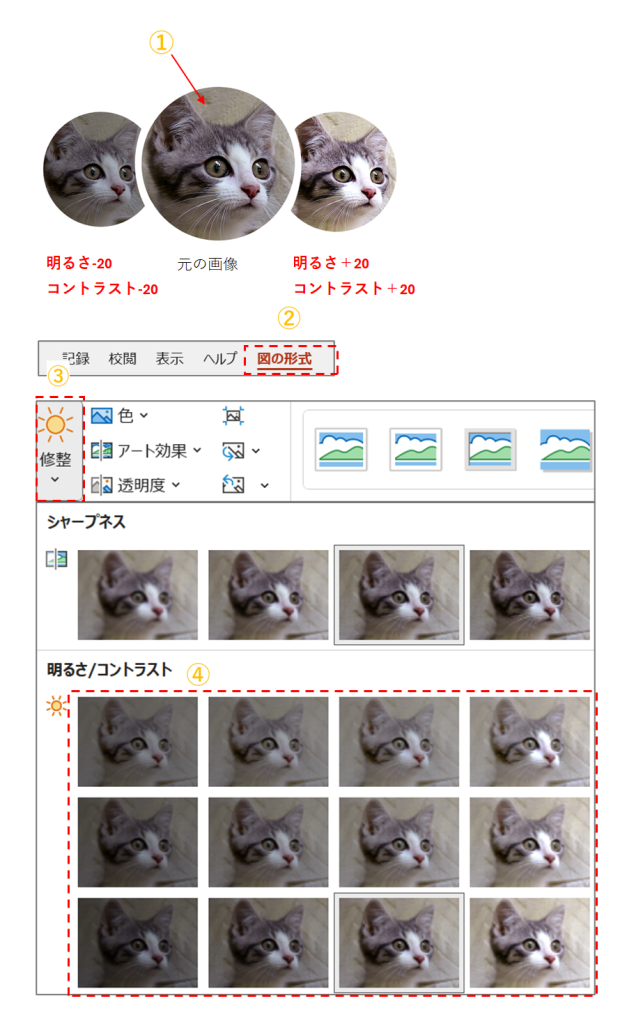 ①

明るさ-20
コントラスト-20

元の画像

明るさ＋20
コントラスト＋20

②

記録 校閲 表示 ヘルプ 図の形式

③

修整

色

アート効果

透明度

シャープネス

明るさ/コントラスト

④