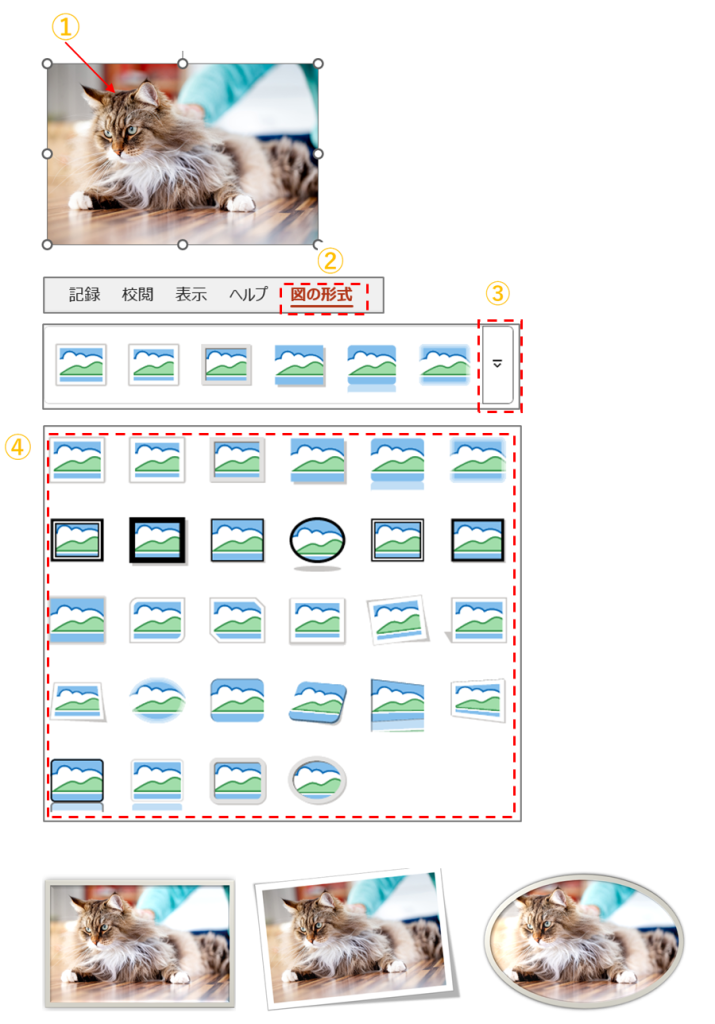 ①

②

記録 校閲 表示 ヘルプ 図の形式

③

④